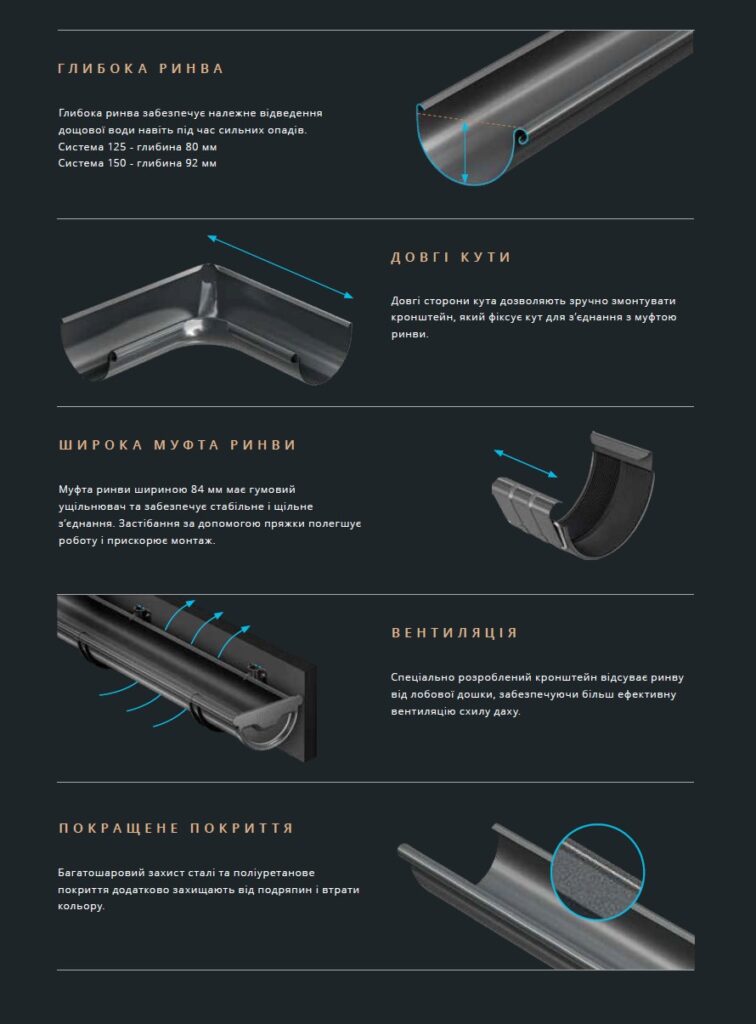 ГЛИБОКА РИНВА

Глибока ринва забезпечує належне відведення дощової води навіть під час сильних опадів.
Система 125 - глибина 80 мм
Система 150 - глибина 92 мм

ДОВГІ КУТИ

Довгі сторони кута дозволяють зручно змонтувати кронштейн, який фіксує кут для з'єднання з муфтою ринви.

ШИРОКА МУФТА РИНВИ

Муфта ринви шириною 84 мм має гумовий ущільнювач та забезпечує стабільне і щільне з'єднання. Застібання за допомогою пряжки полегшує роботу і прискорює монтаж.

ВЕНТИЛЯЦІЯ

Спеціально розроблений кронштейн відсуває ринву від лобової дошки, забезпечуючи більш ефективну вентиляцію схилу даху.

ПОКРАЩЕНЕ ПОКРИТТЯ

Багатошаровий захист сталі та поліуретанове покриття додатково захищають від подряпин і втрати кольору.